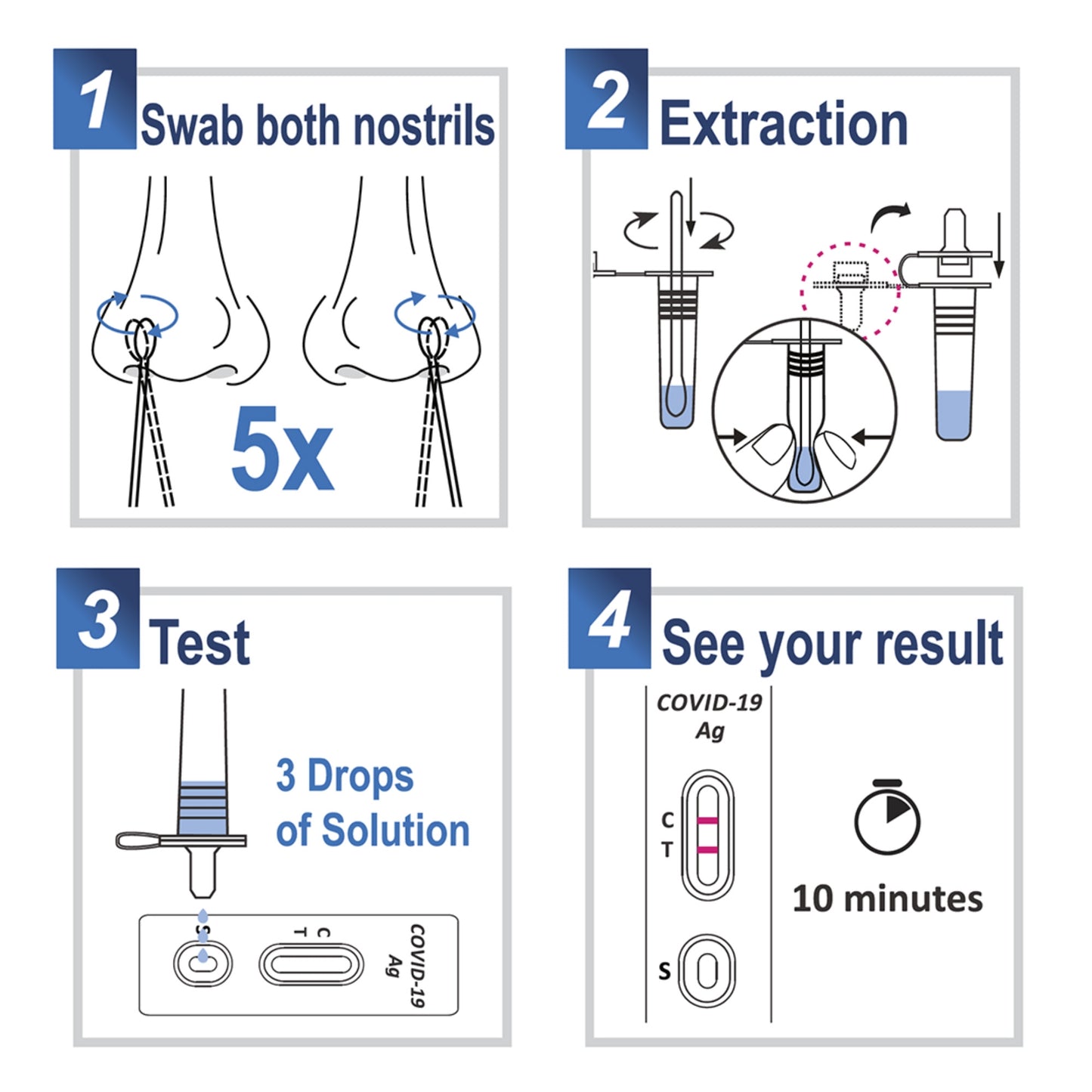 1 Swab both nostrils

5x

2 Extraction

3 Test

3 Drops of Solution

S

C T

COVID-19 Ag

4 See your result

COVID-19 Ag

C
T

S

10 minutes